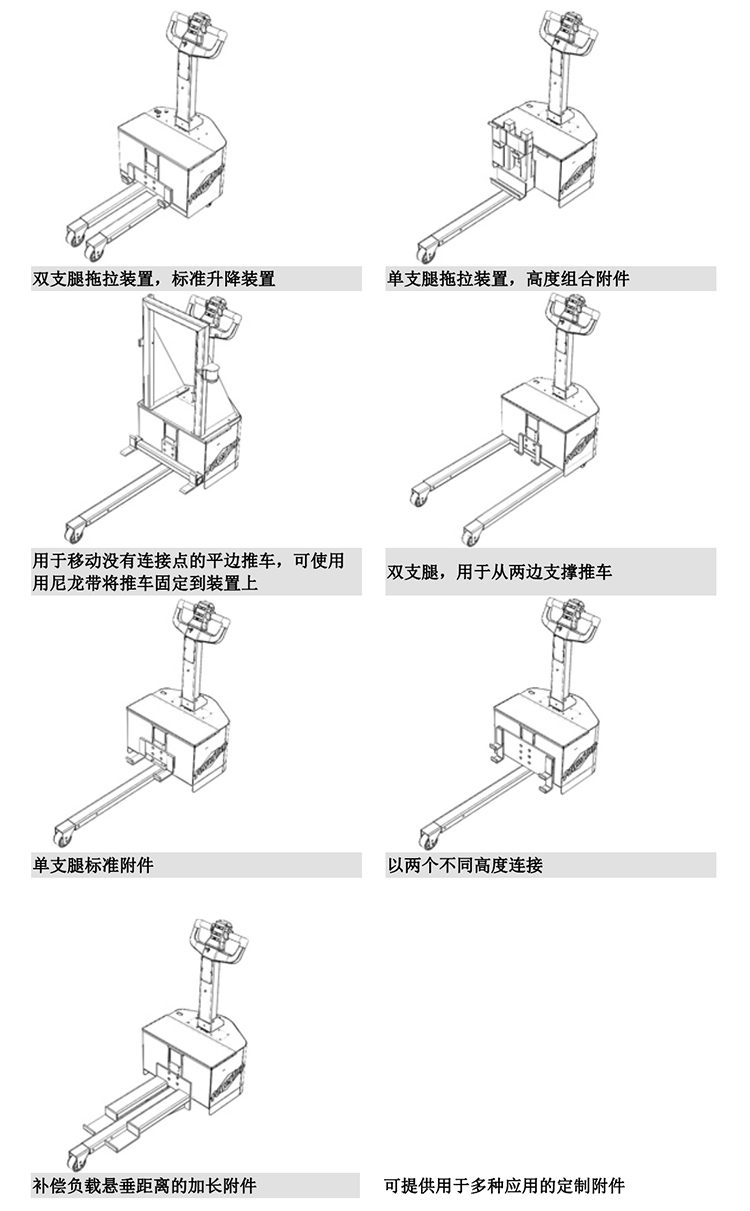 双支腿拖拉装置，标准升降装置

单支腿拖拉装置，高度组合附件

用于移动没有连接点的平边推车，可使用用尼龙带将推车固定到装置上

双支腿，用于从两边支撑推车

单支腿标准附件

以两个不同高度连接

补偿负载悬垂距离的加长附件

可提供用于多种应用的定制附件