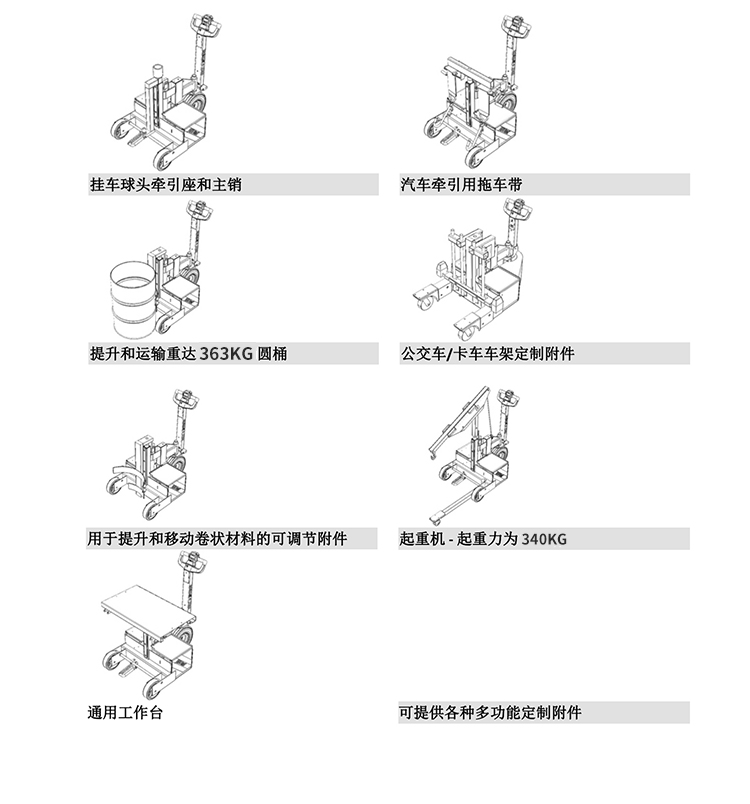 挂车球头牵引座和主销

汽车牵引用拖车带

提升和运输重达 363KG 圆桶

公交车/卡车车架定制附件

用于提升和移动卷状材料的可调节附件

起重机 - 起重力为 340KG

通用工作台

可提供各种多功能定制附件